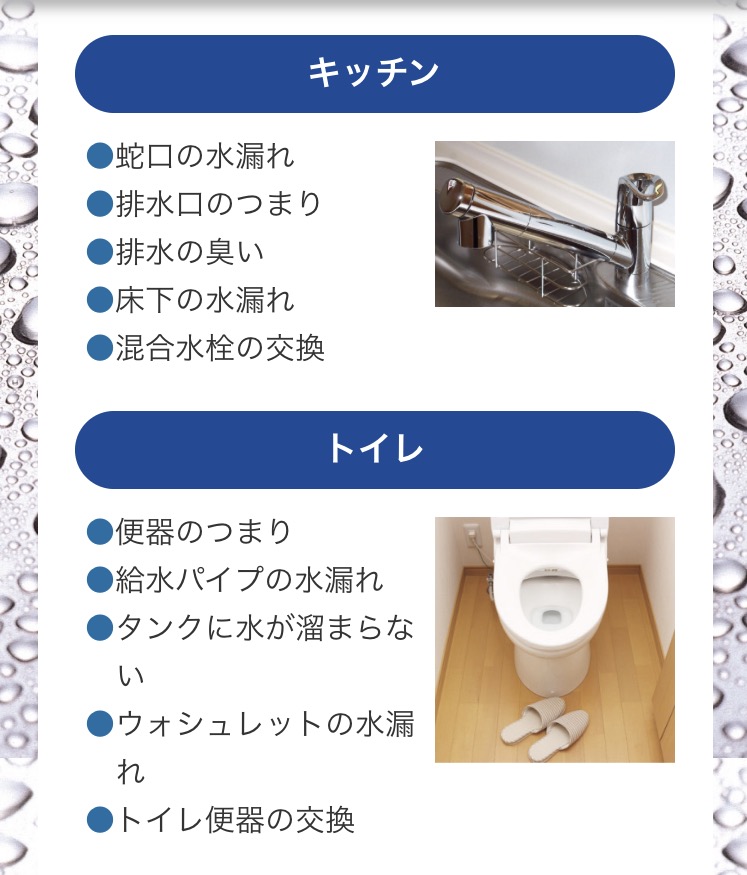 キッチン

●蛇口の水漏れ
●排水口のつまり
●排水の臭い
●床下の水漏れ
●混合水栓の交換

トイレ

●便器のつまり
●給水パイプの水漏れ
●タンクに水が溜まらない
●ウォシュレットの水漏れ
●トイレ便器の交換